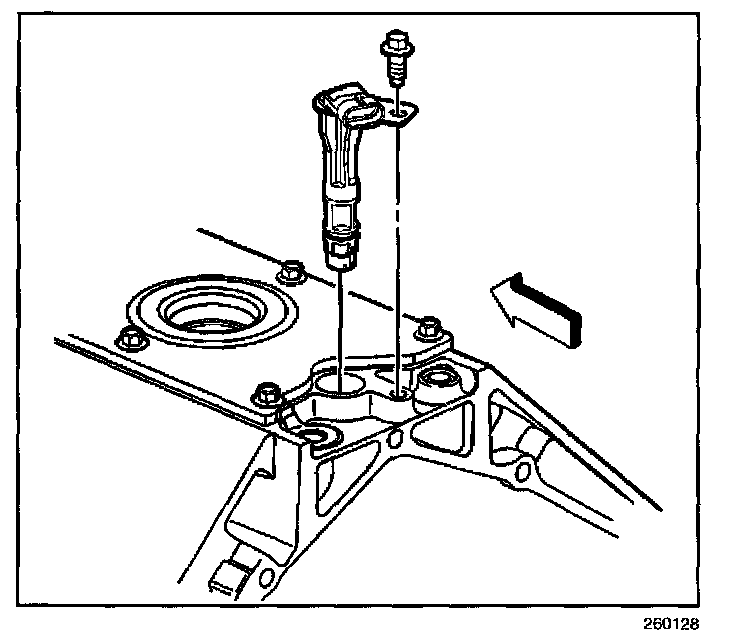 260128