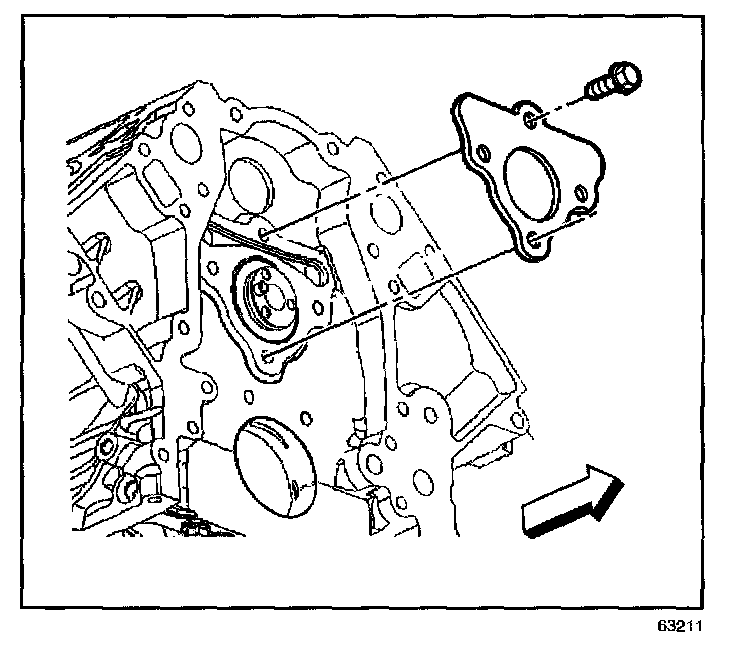 63211