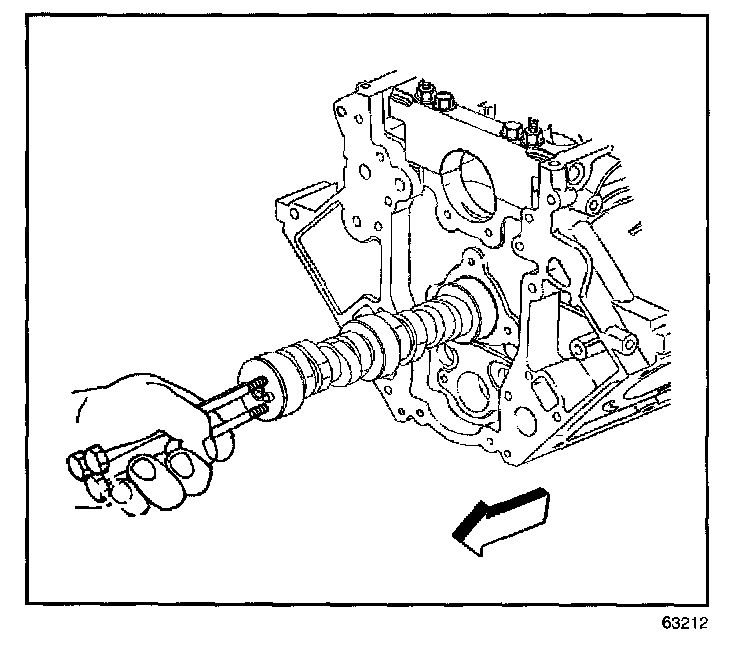 63212