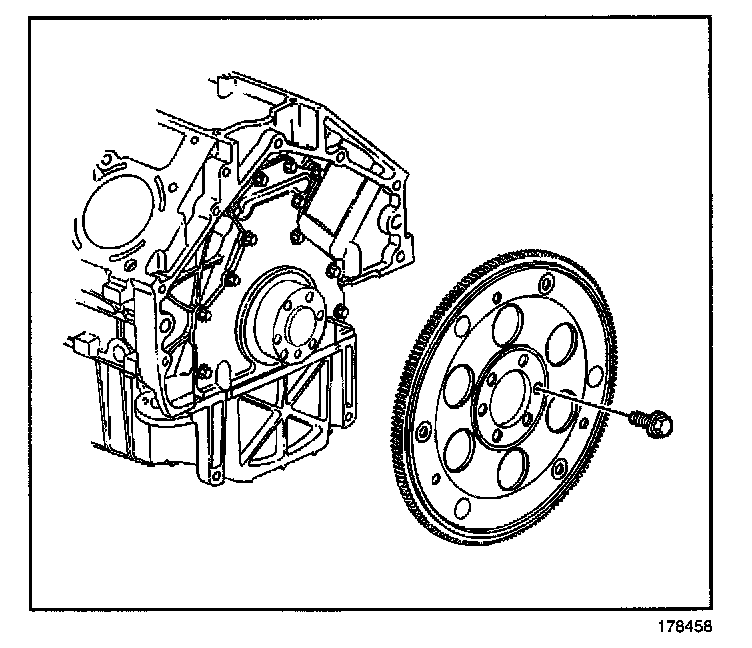 178458