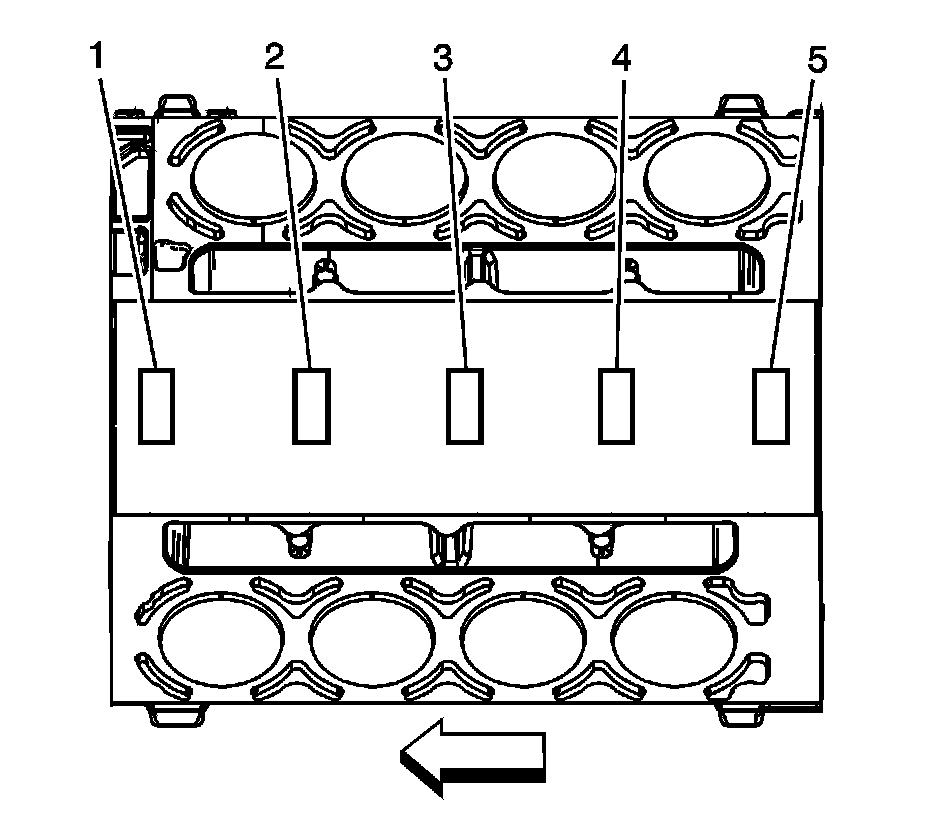 1
2
3
4
5