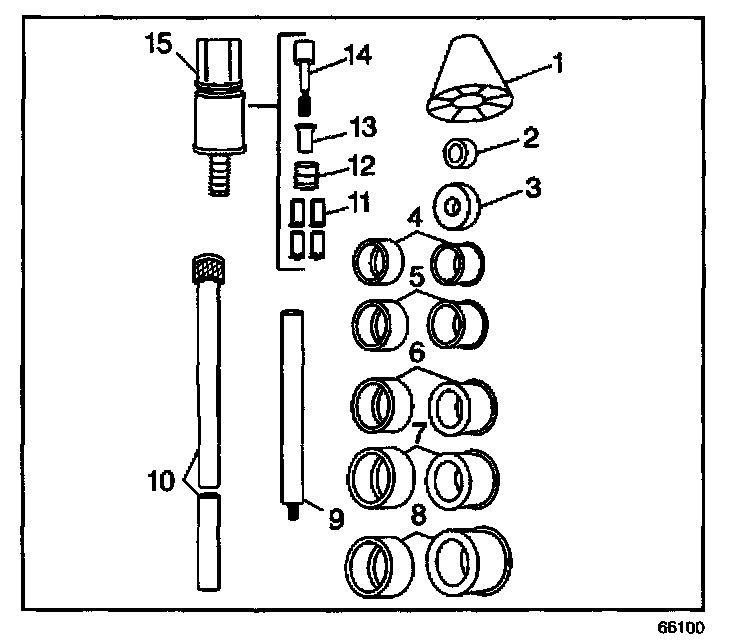 15
14
1
13
2
12
3
11
4
5
6
7
10
9
8
66100