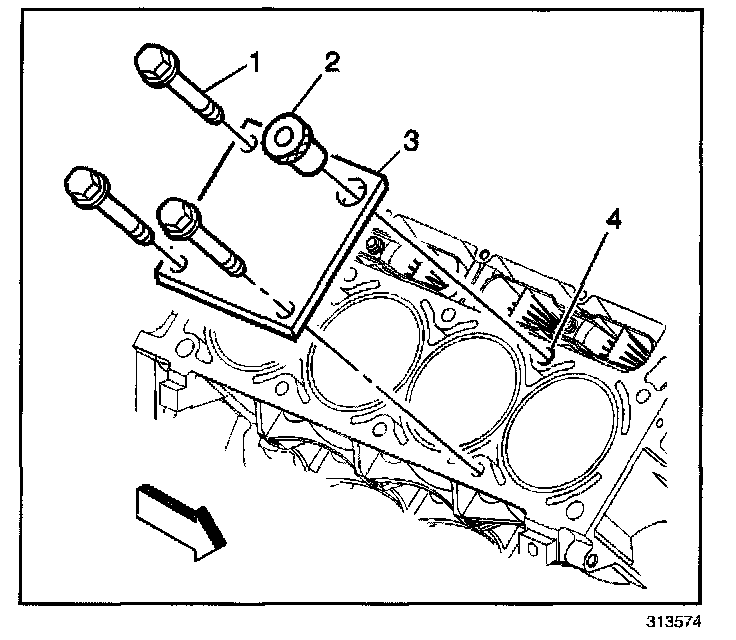 1
2
3
4
313574