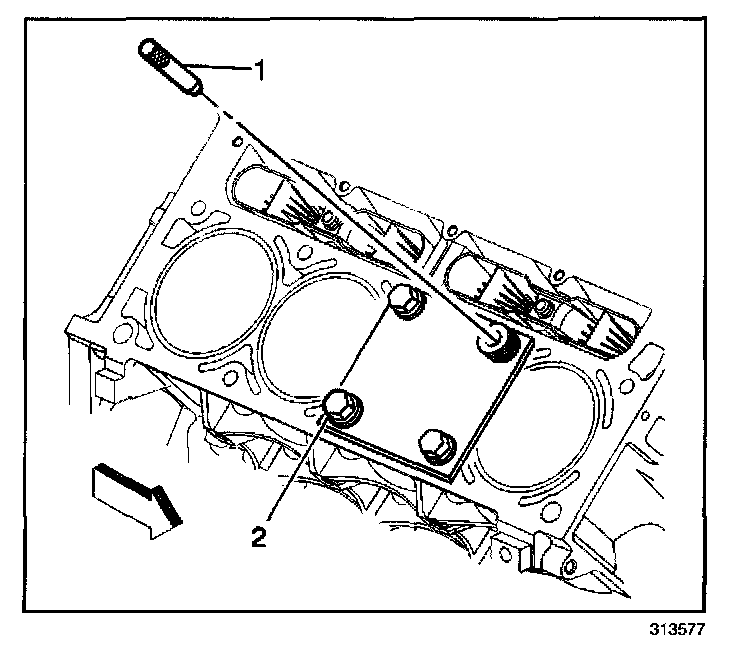 1
2
313577