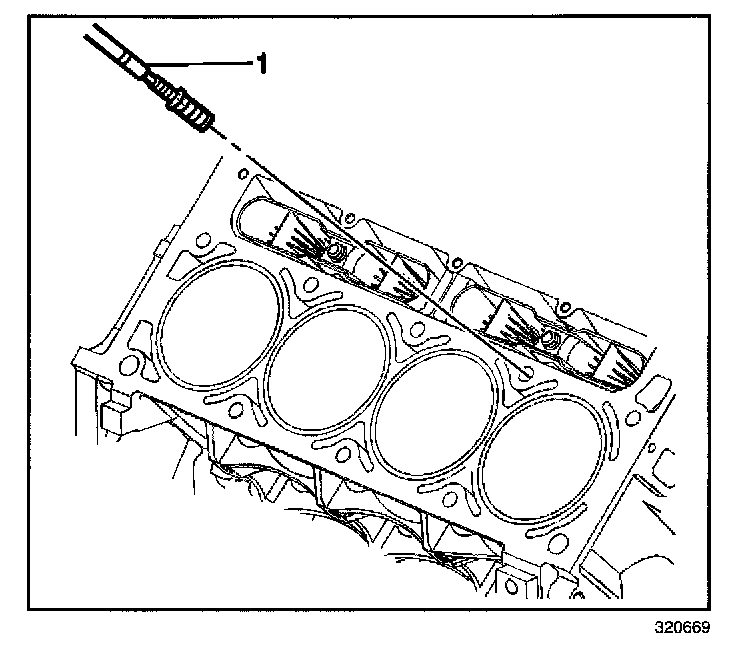 1

320669