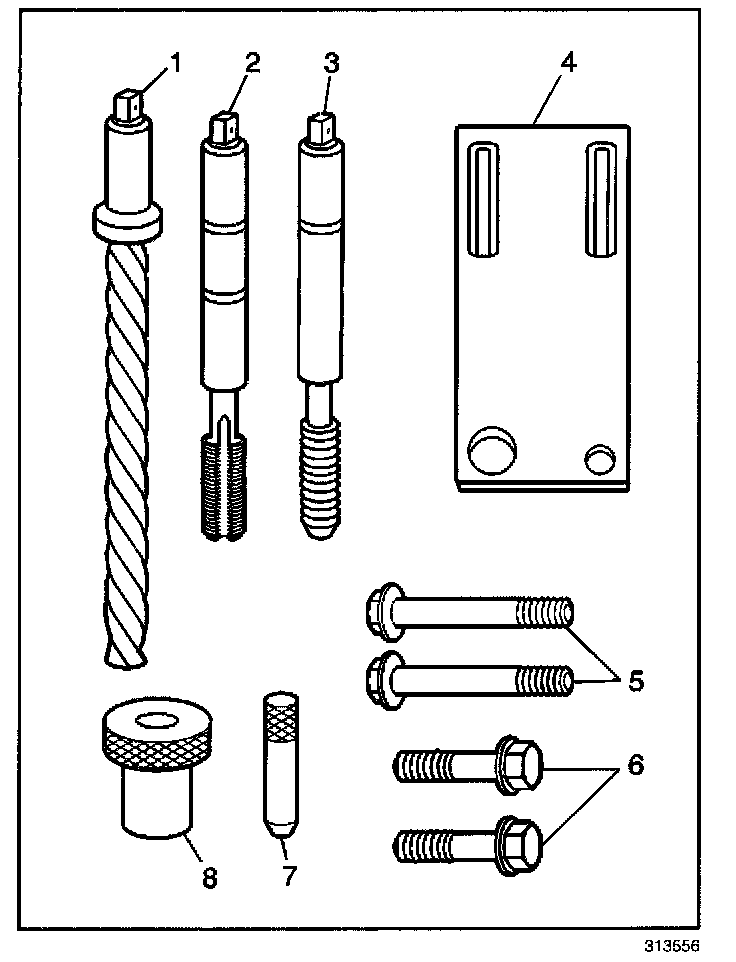 1
2
3
4
5
6
8
7
313556