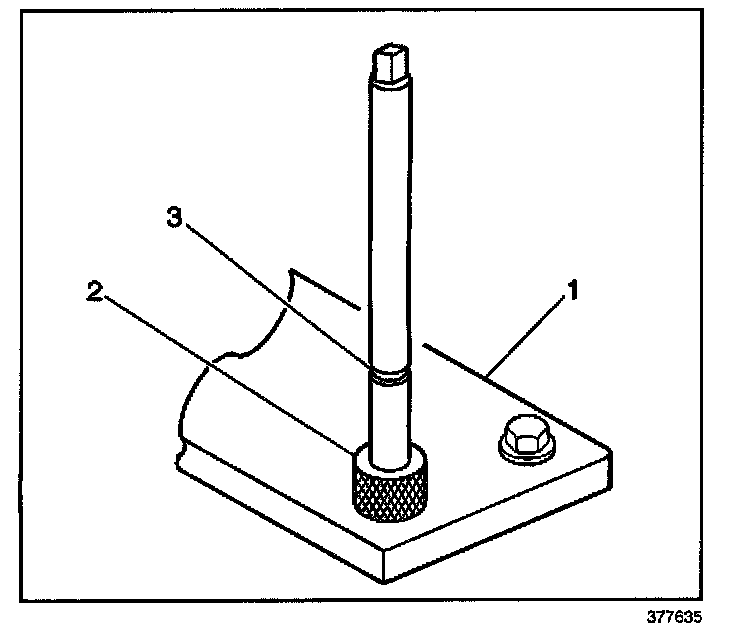 3
2
1
377635