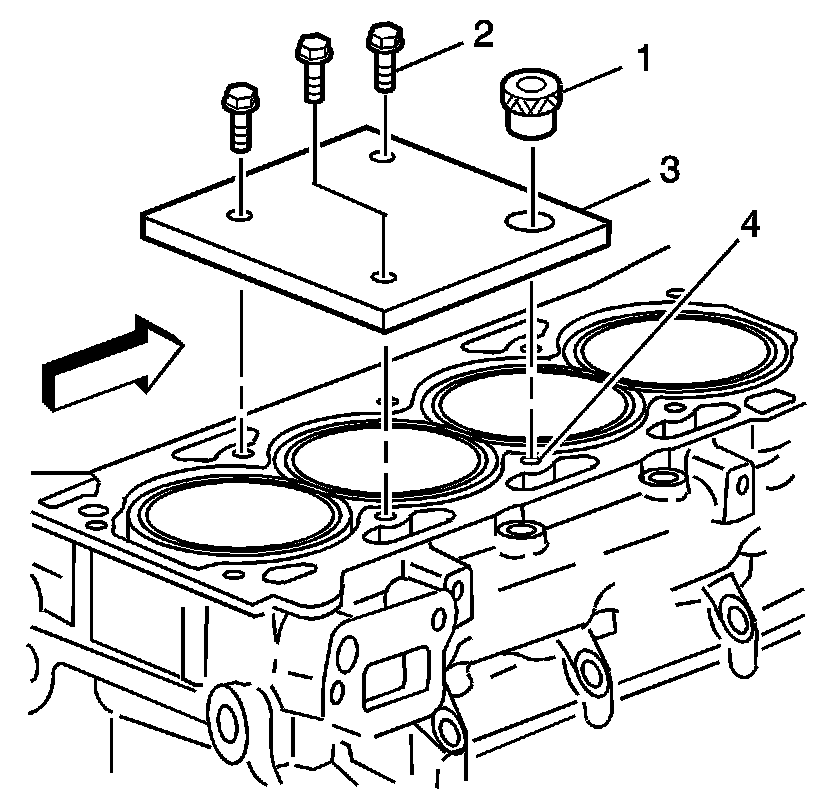 2
1
3
4