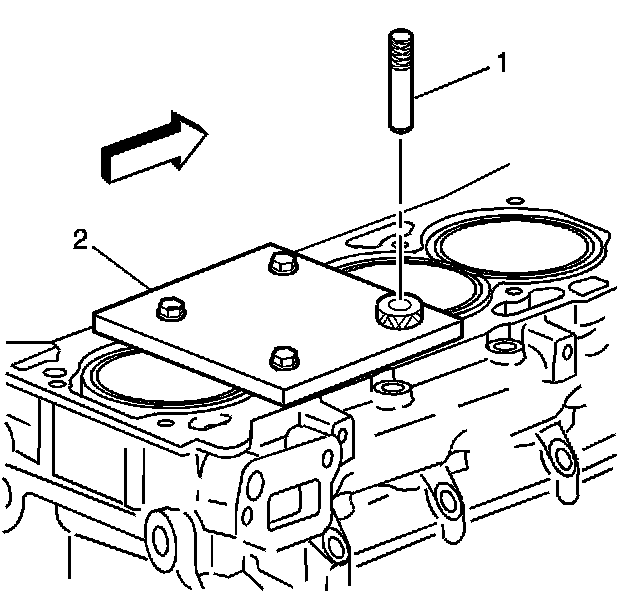 1

2