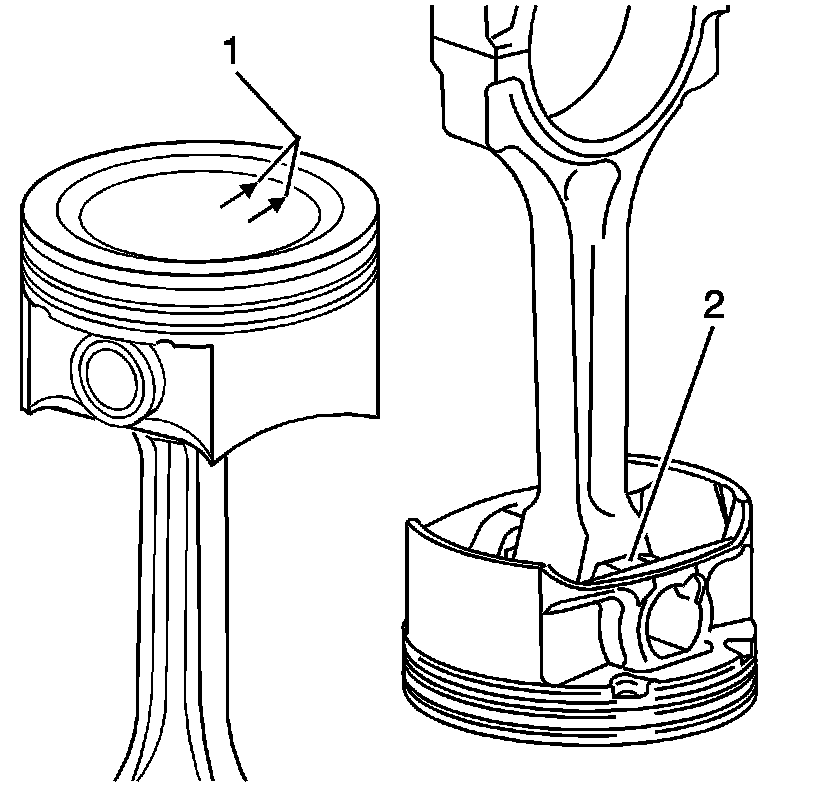 1

2