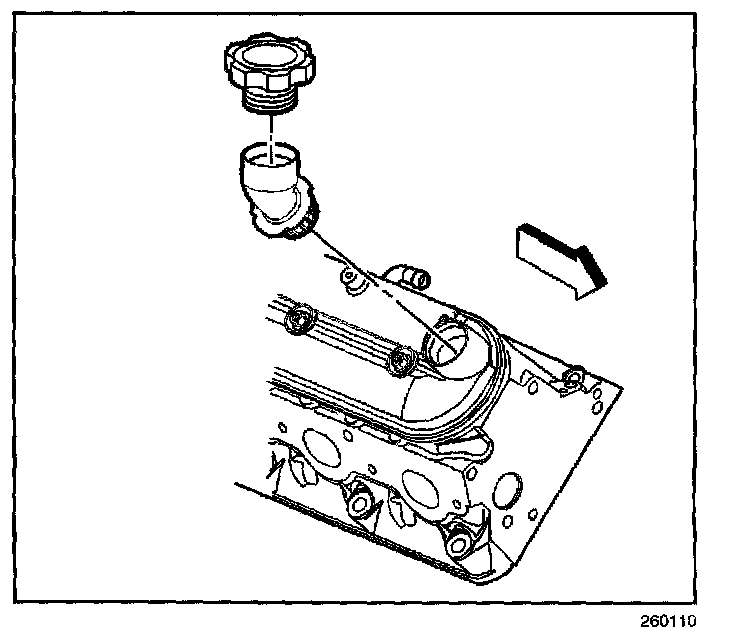 260110