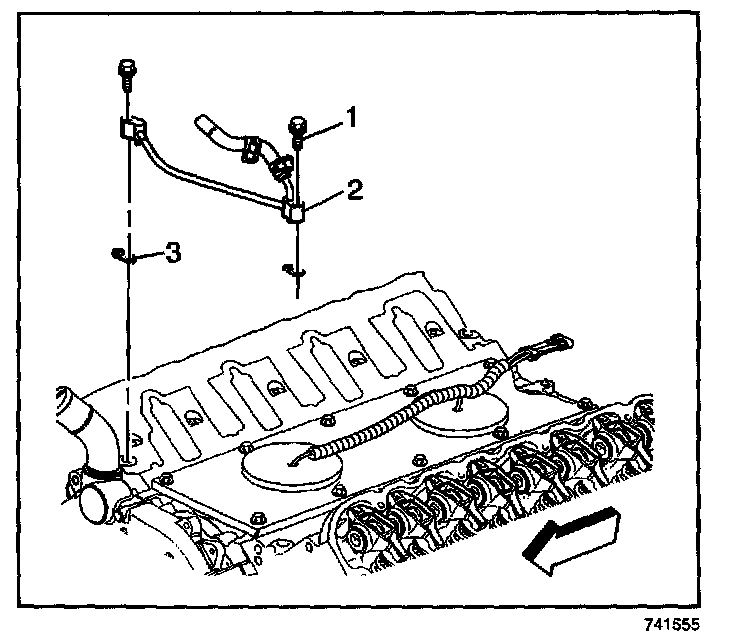 1
2
3
741555