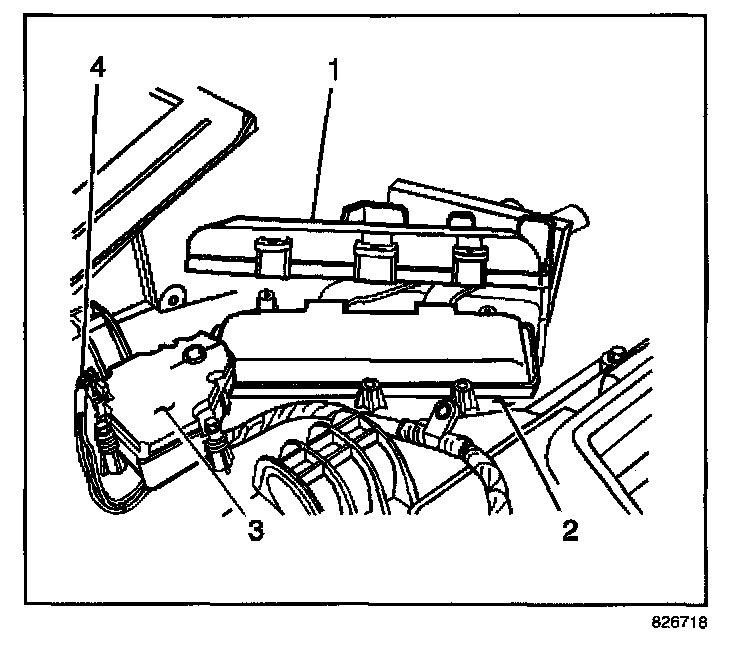 4
1
3
2
826718