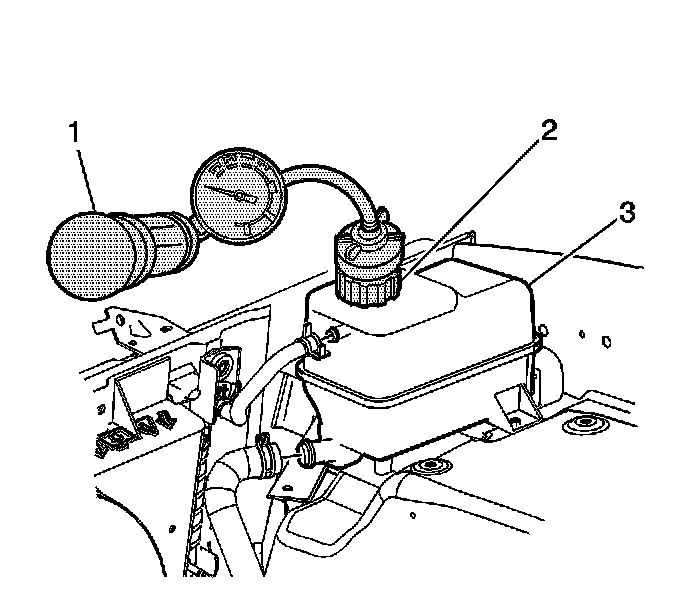 1
2
3