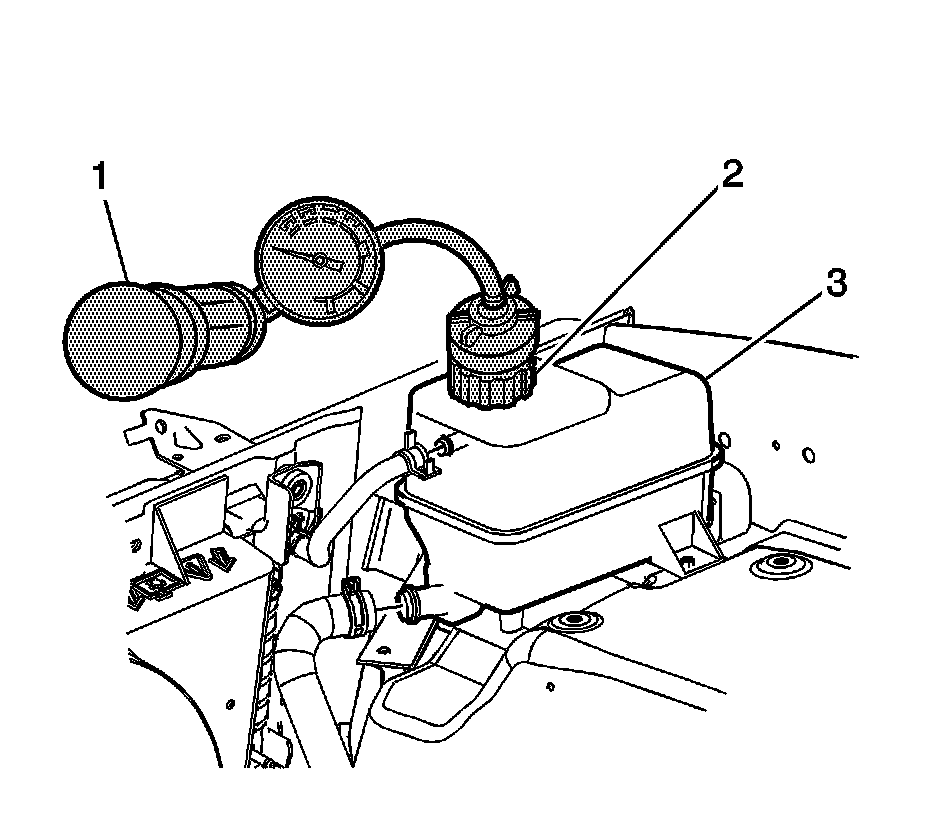 1
2
3