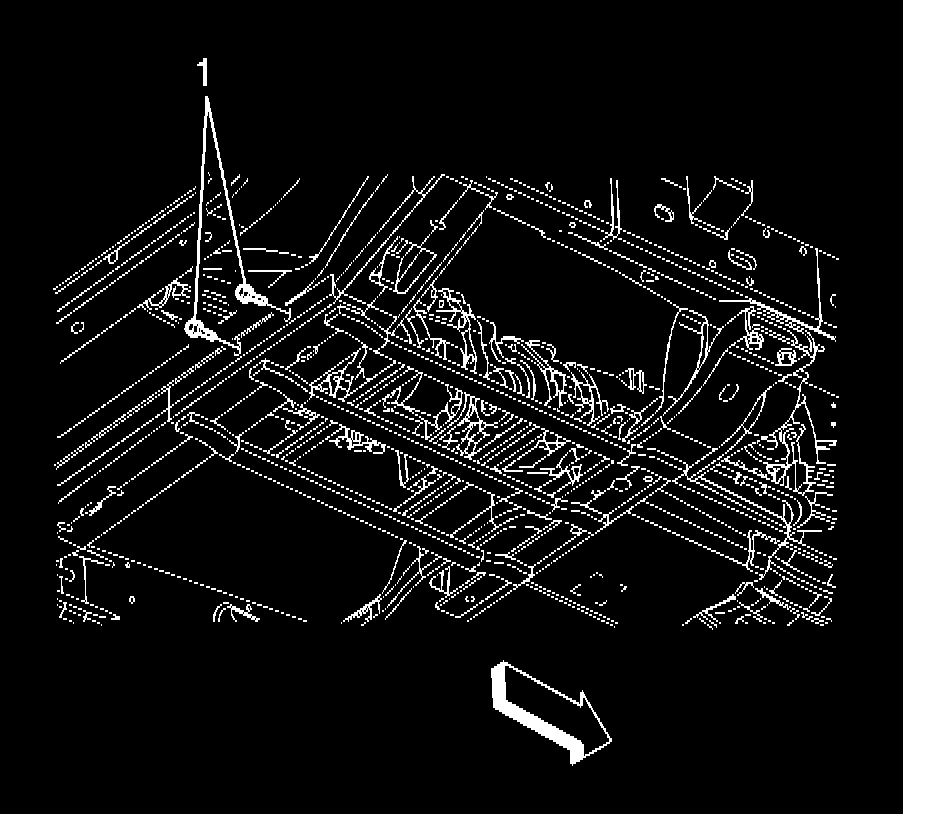 1