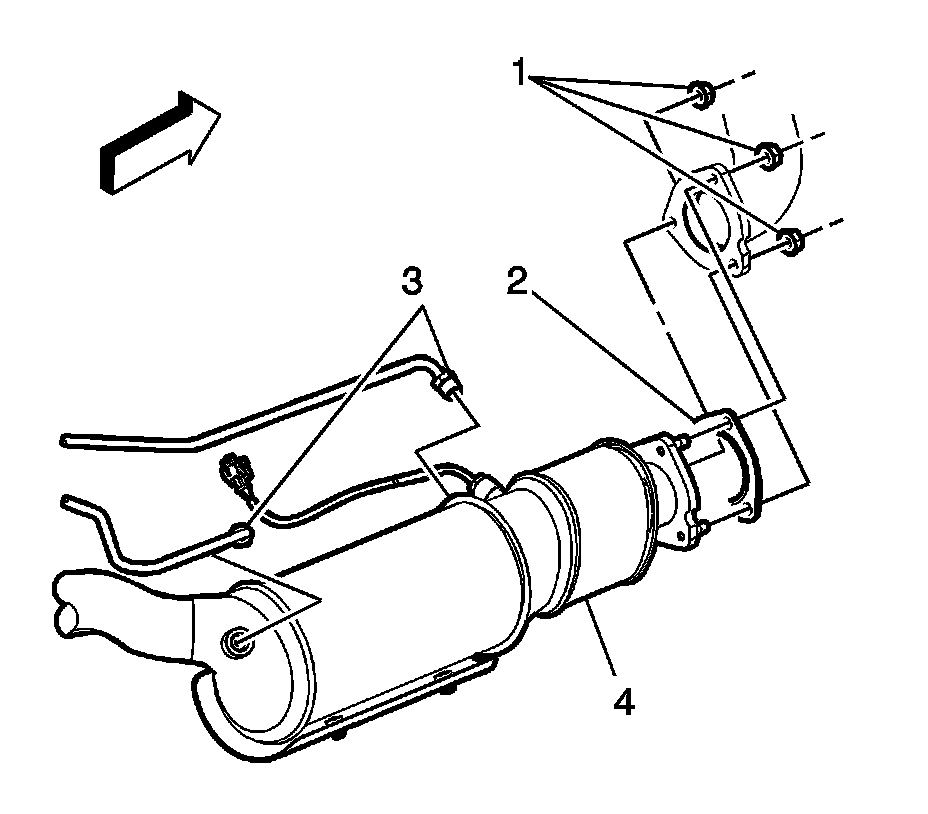 1
3
2
4