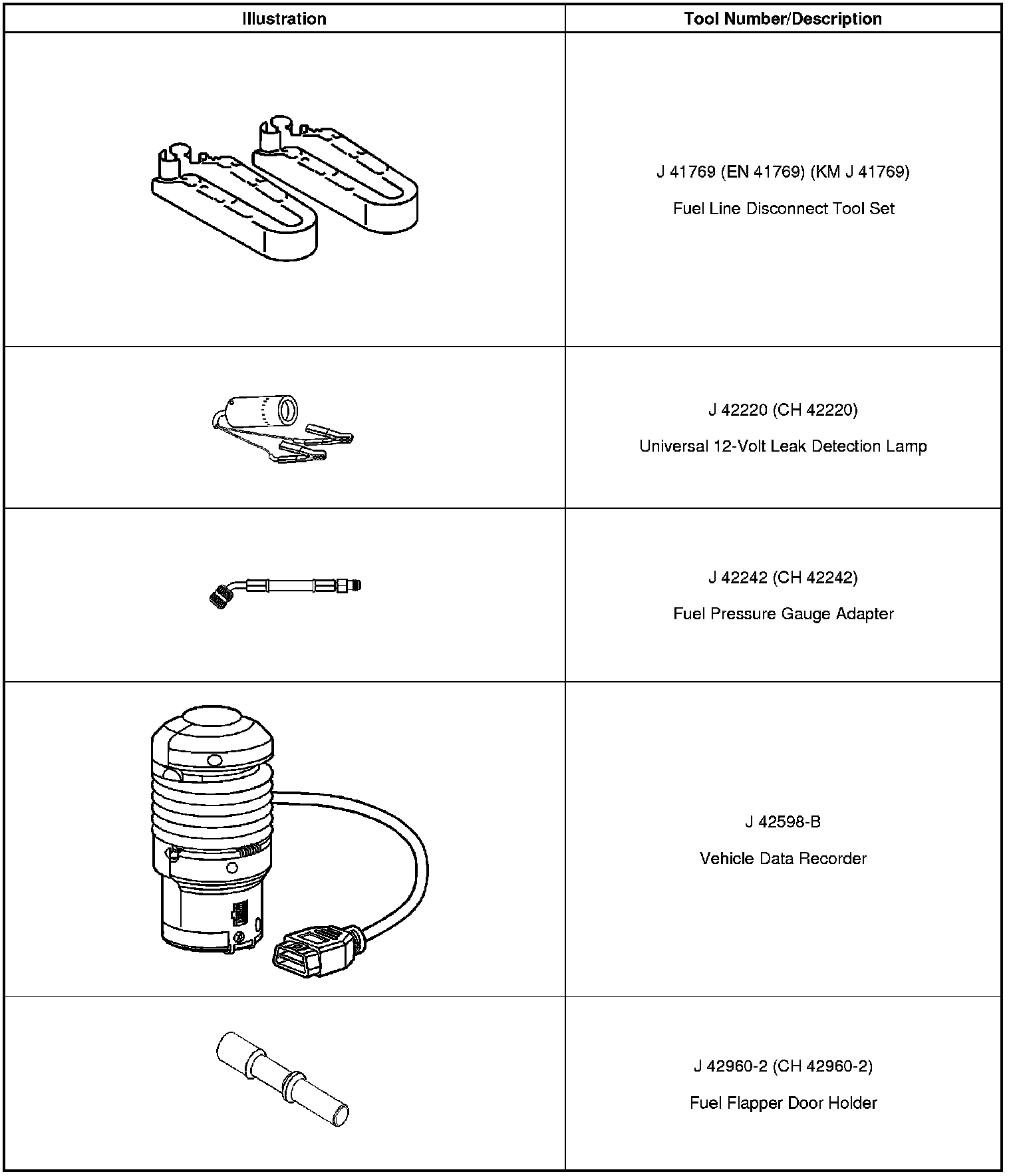 | Illustration | Tool Number/Description |
|---|---|
| | J 41769 (EN 41769) (KM J 41769) Fuel Line Disconnect Tool Set |
| | J 42220 (CH 42220) Universal 12-Volt Leak Detection Lamp |
| | J 42242 (CH 42242) Fuel Pressure Gauge Adapter |
| | J 42598-B Vehicle Data Recorder |
| | J 42960-2 (CH 42960-2) Fuel Flapper Door Holder |