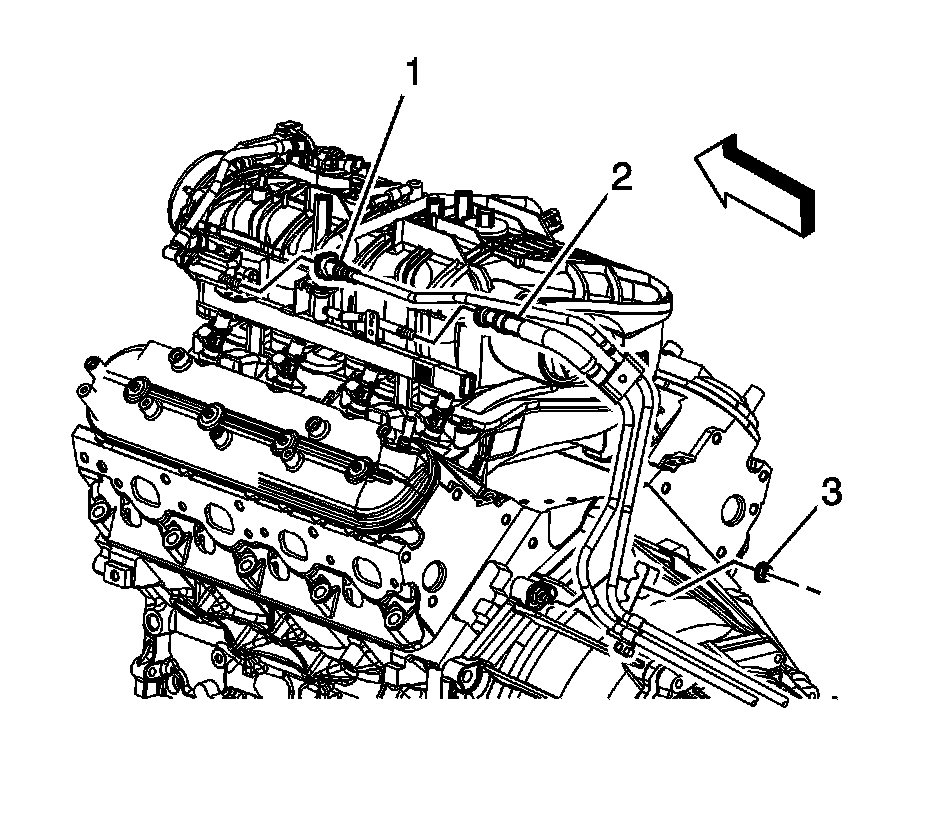 1
2
3