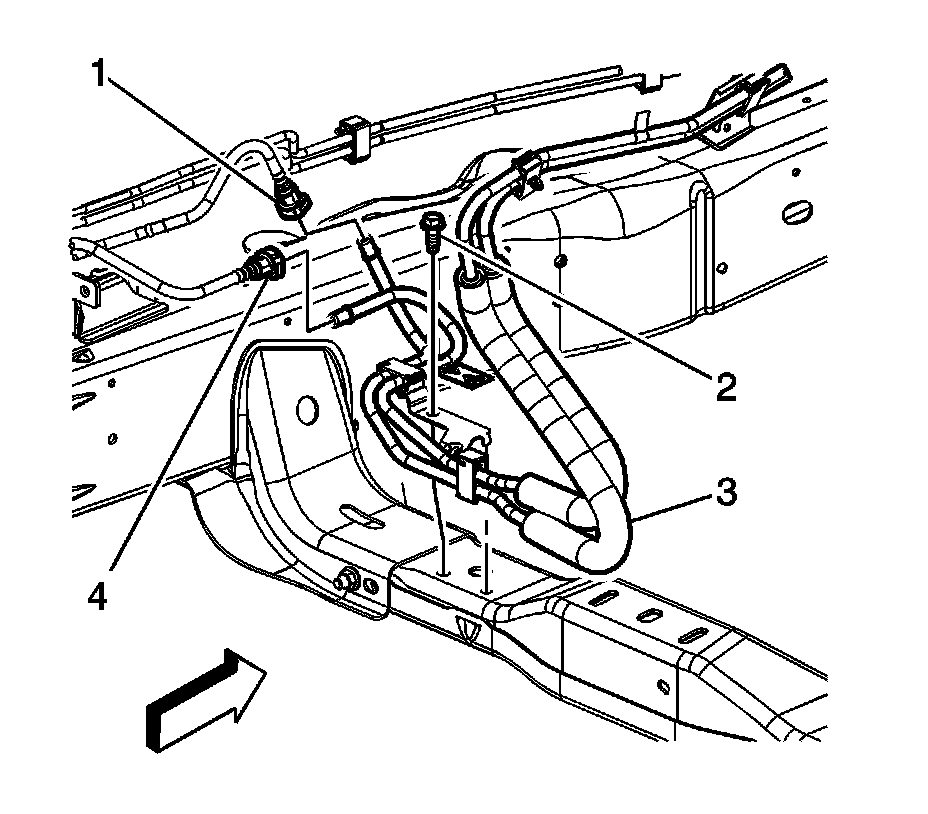 1
2
3
4