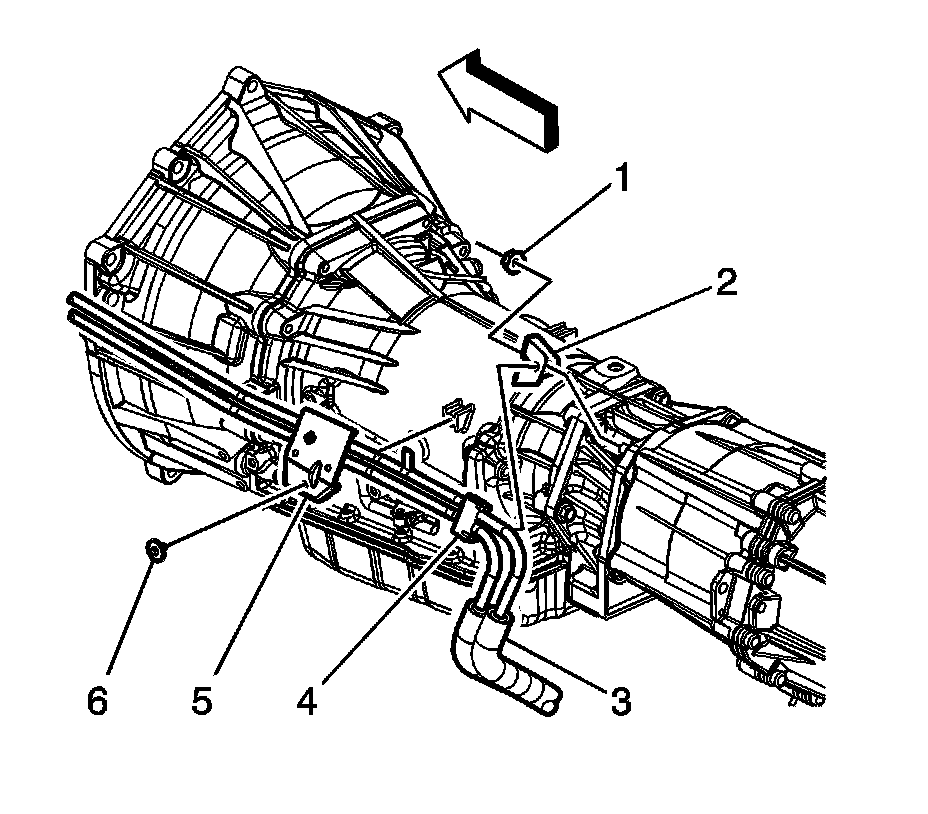 1
2
6
5
4
3