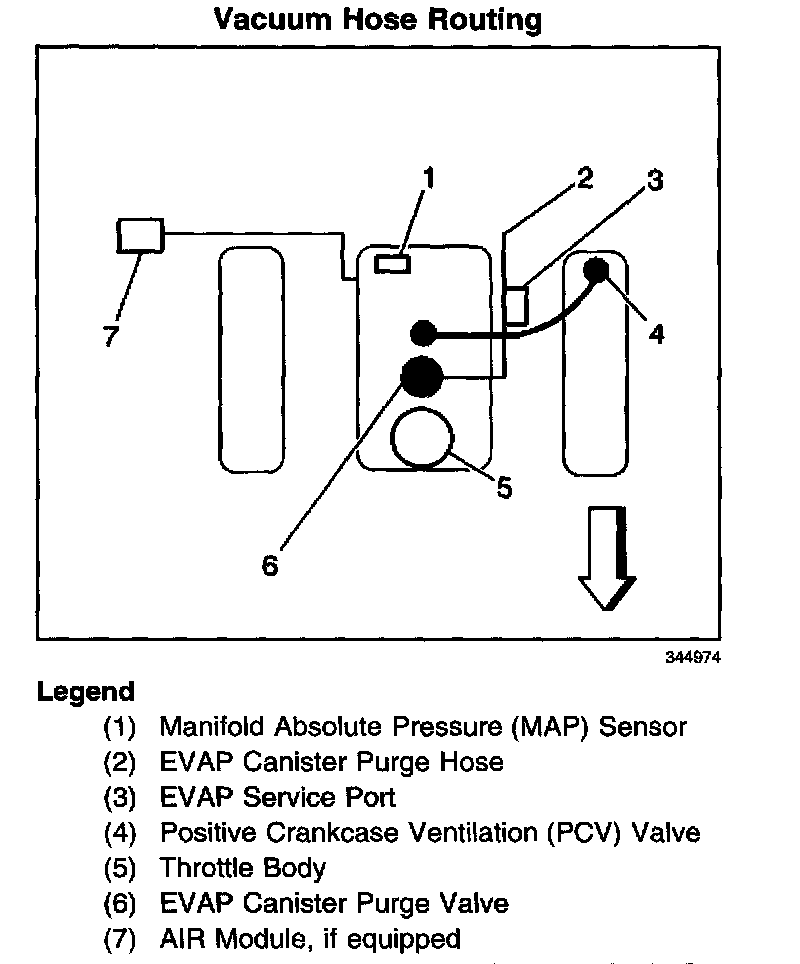 Vacuum Hose Routing

1
2
3
7
4
5
6

344974

Legend
(1) Manifold Absolute Pressure (MAP) Sensor
(2) EVAP Canister Purge Hose
(3) EVAP Service Port
(4) Positive Crankcase Ventilation (PCV) Valve
(5) Throttle Body
(6) EVAP Canister Purge Valve
(7) AIR Module, if equipped