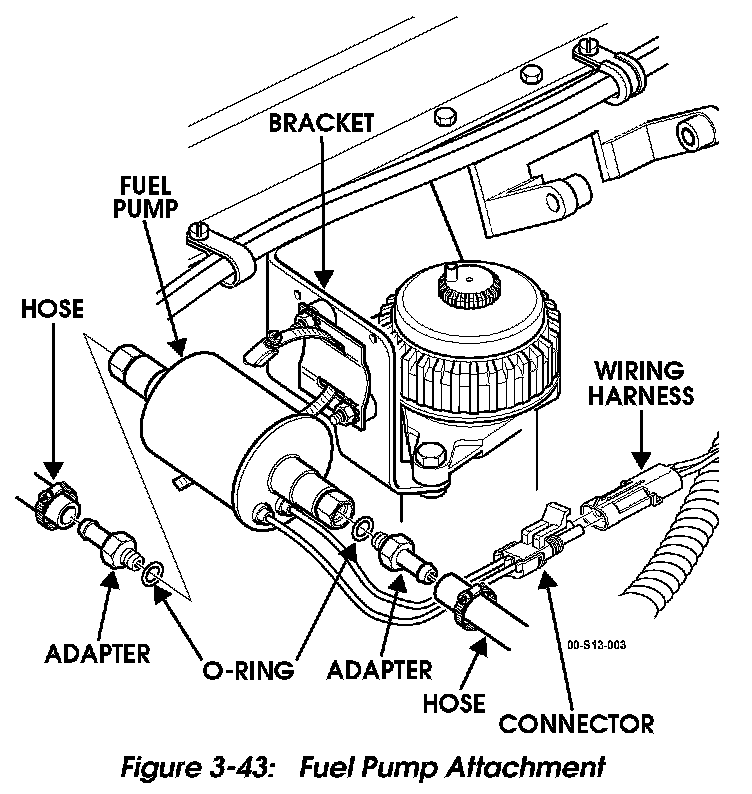 BRACKET

FUEL PUMP

HOSE

WIRING HARNESS

ADAPTER

O-RING

ADAPTER

HOSE

CONNECTOR

00-S13-003

Figure 3-43: Fuel Pump Attachment