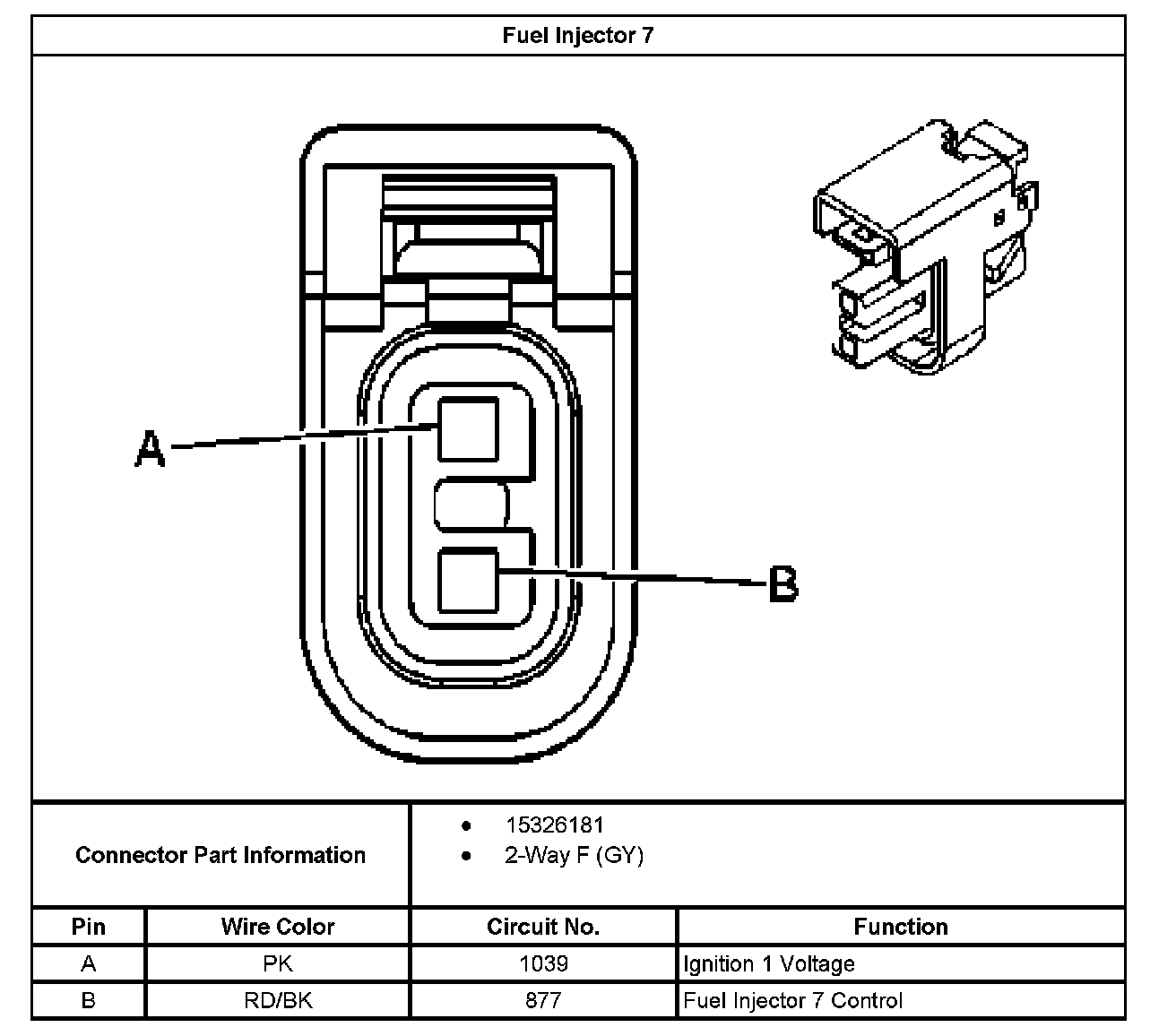 Fuel Injector 7

A

B

Connector Part Information

- 15326181
- 2-Way F (GY)

| Pin | Wire Color | Circuit No. | Function |
|---|---|---|---|
| A | PK | 1039 | Ignition 1 Voltage |
| B | RD/BK | 877 | Fuel Injector 7 Control |