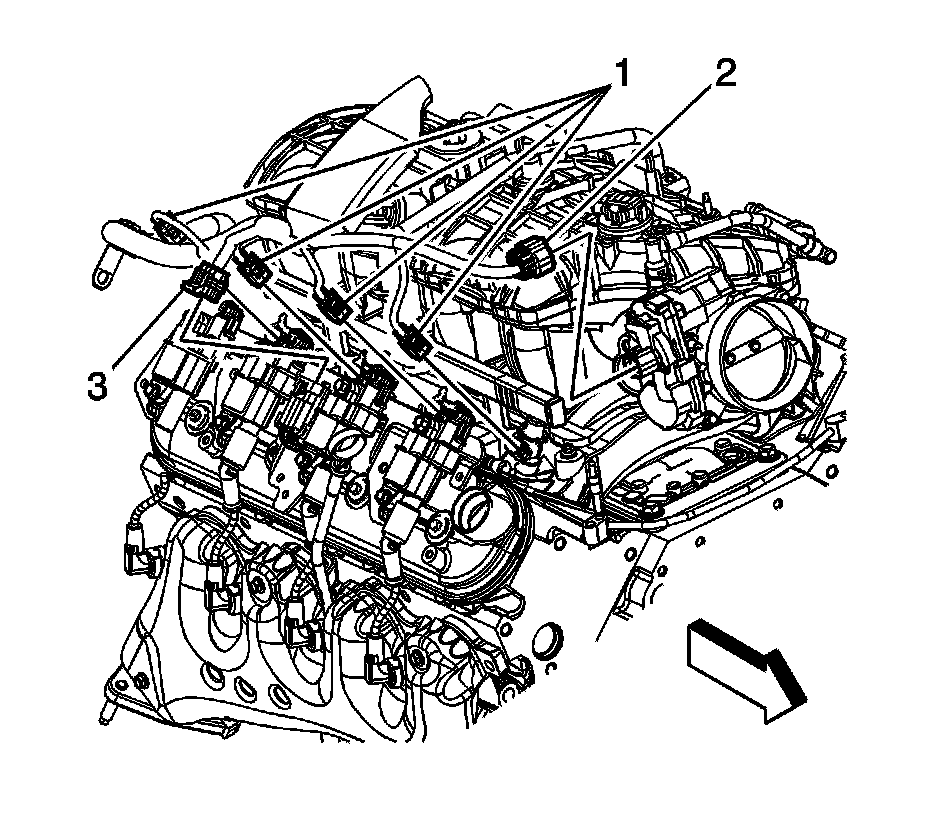 1
2
3