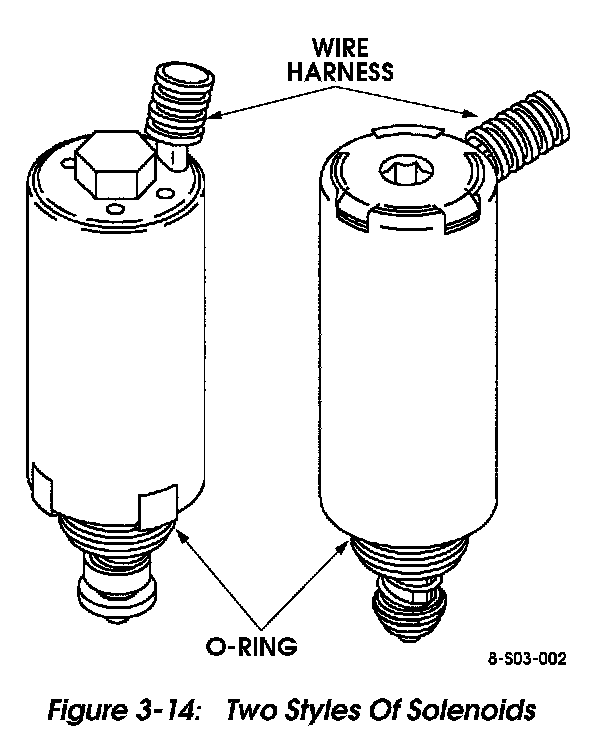 WIRE HARNESS

O-RING

8-S03-002

Figure 3-14: Two Styles Of Solenoids