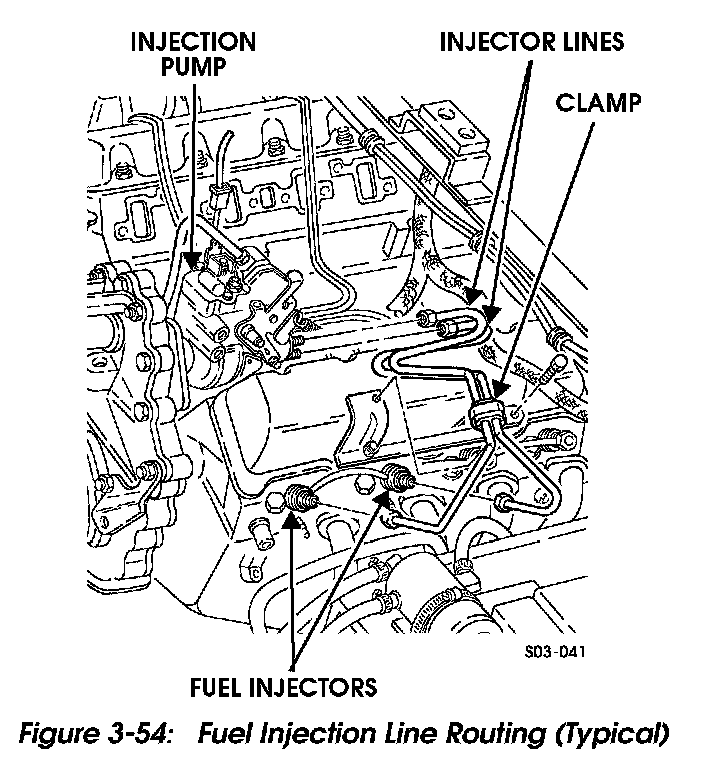 INJECTION PUMP

INJECTOR LINES

CLAMP

S03-041

FUEL INJECTORS

Figure 3-54: Fuel Injection Line Routing (Typical)