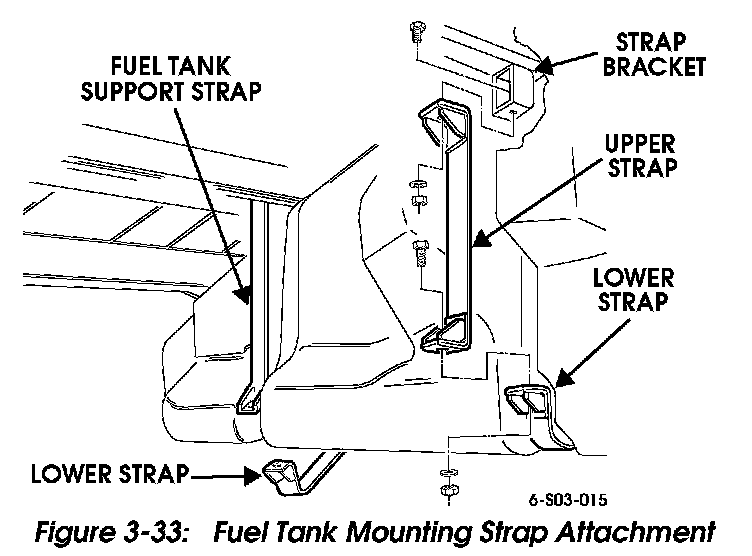 FUEL TANK SUPPORT STRAP

STRAP BRACKET

UPPER STRAP

LOWER STRAP

LOWER STRAP

6-S03-015

Figure 3-33: Fuel Tank Mounting Strap Attachment