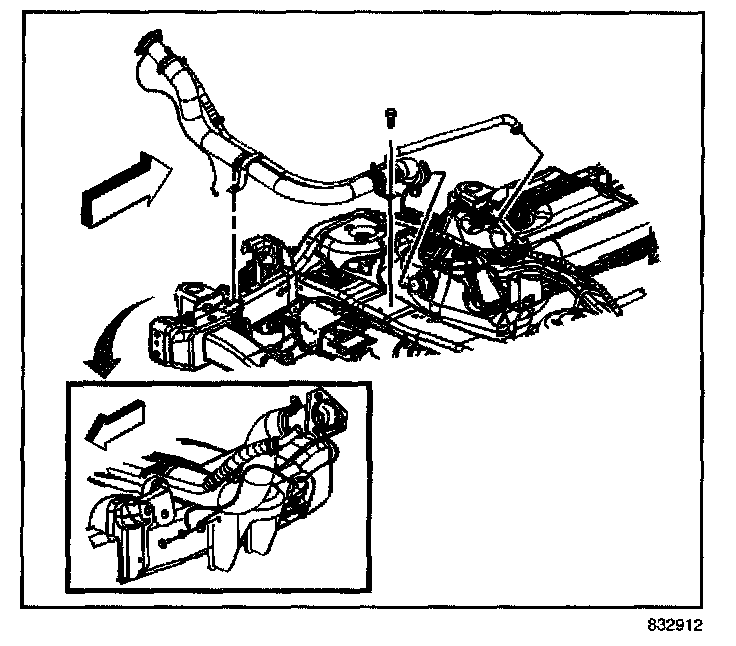 832912