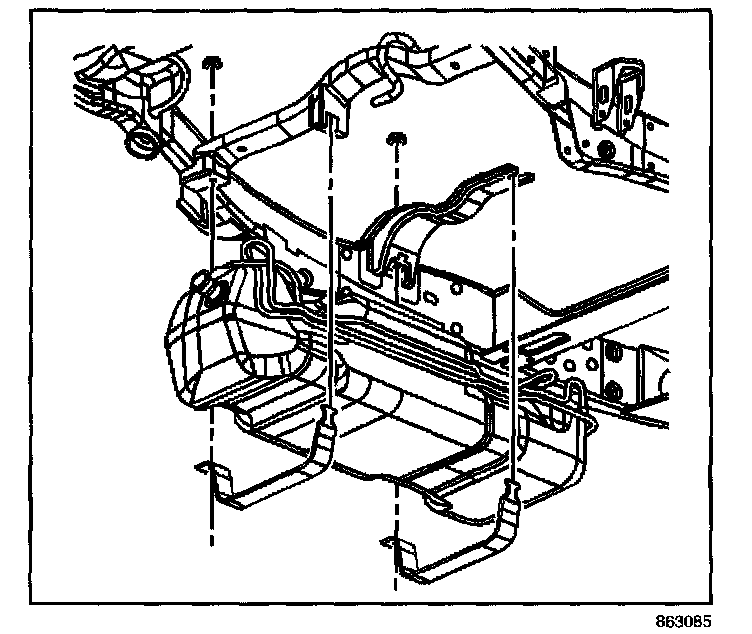 863085