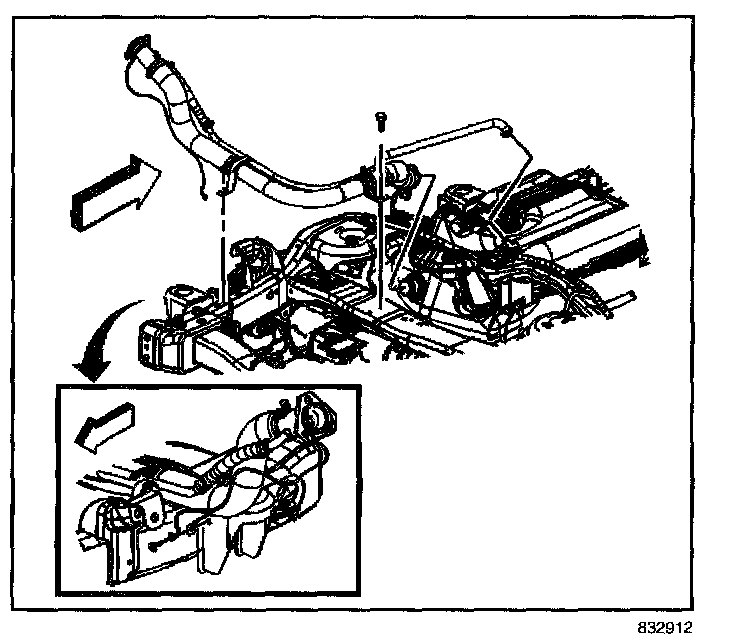 832912