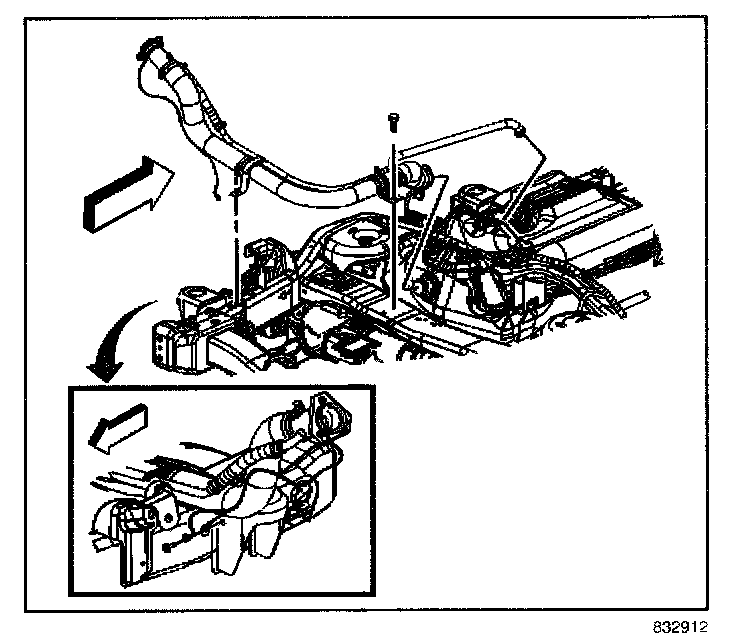 832912