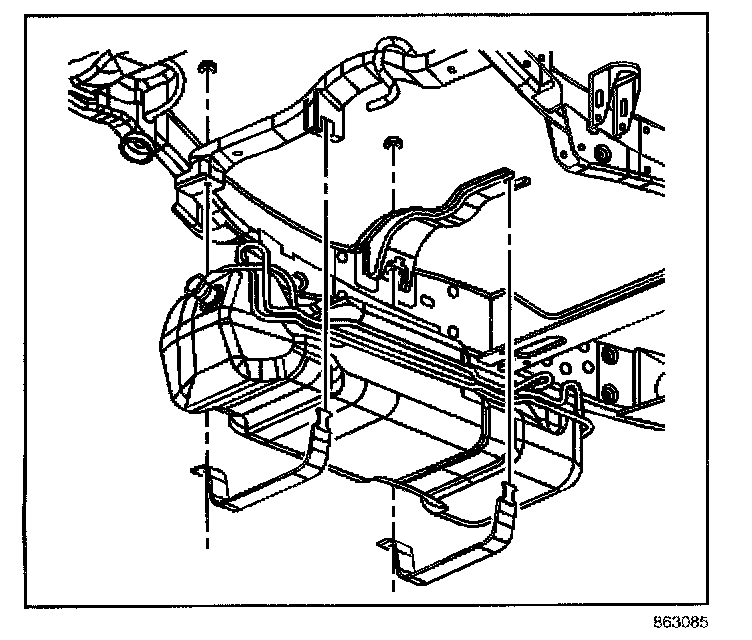 863085