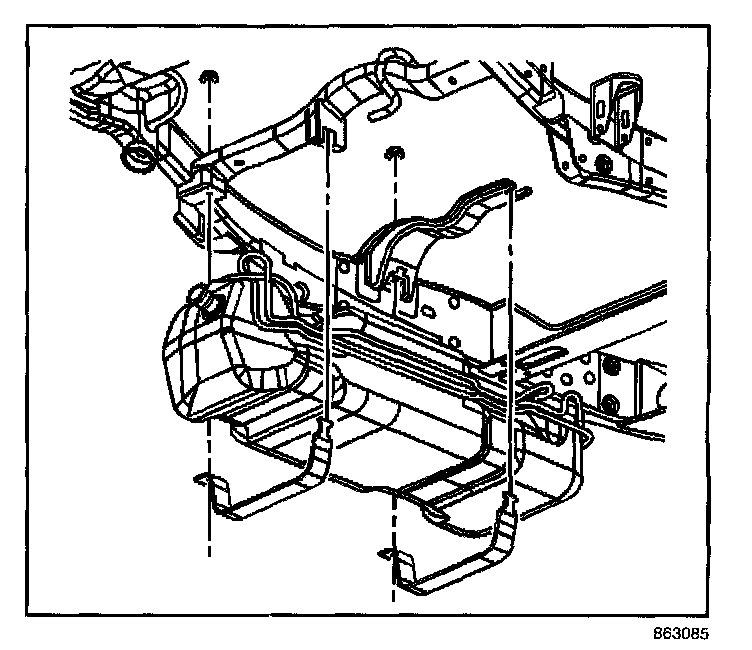 863085