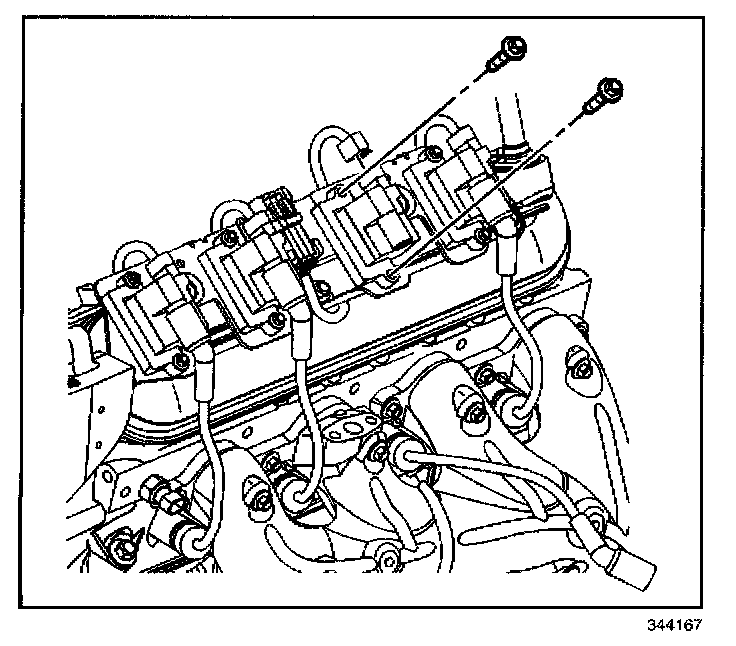 344167