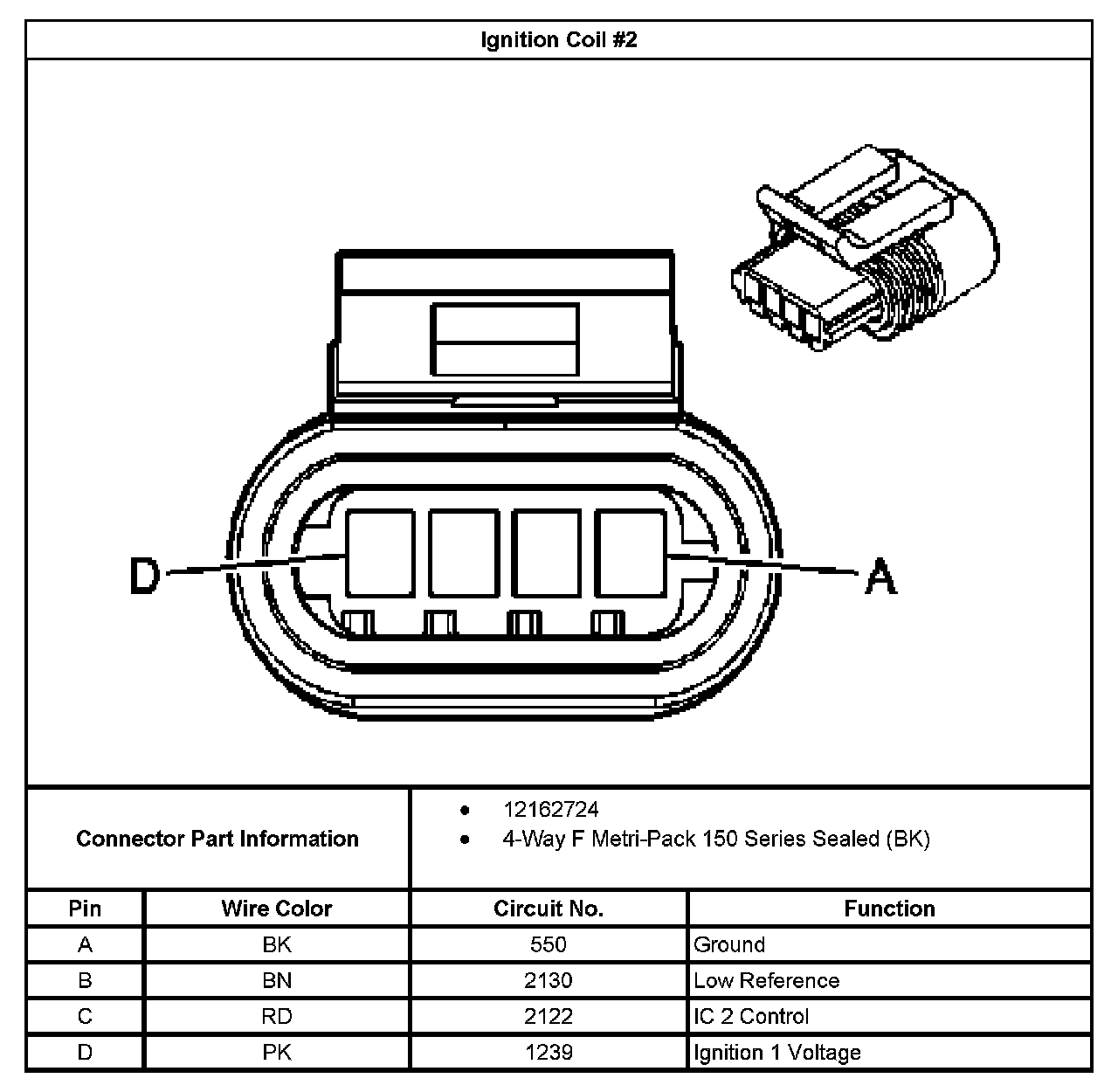 Ignition Coil #2

D

A

Connector Part Information

- 12162724
- 4-Way F Metri-Pack 150 Series Sealed (BK)

| Pin | Wire Color | Circuit No. | Function |
|---|---|---|---|
| A | BK | 550 | Ground |
| B | BN | 2130 | Low Reference |
| C | RD | 2122 | IC 2 Control |
| D | PK | 1239 | Ignition 1 Voltage |