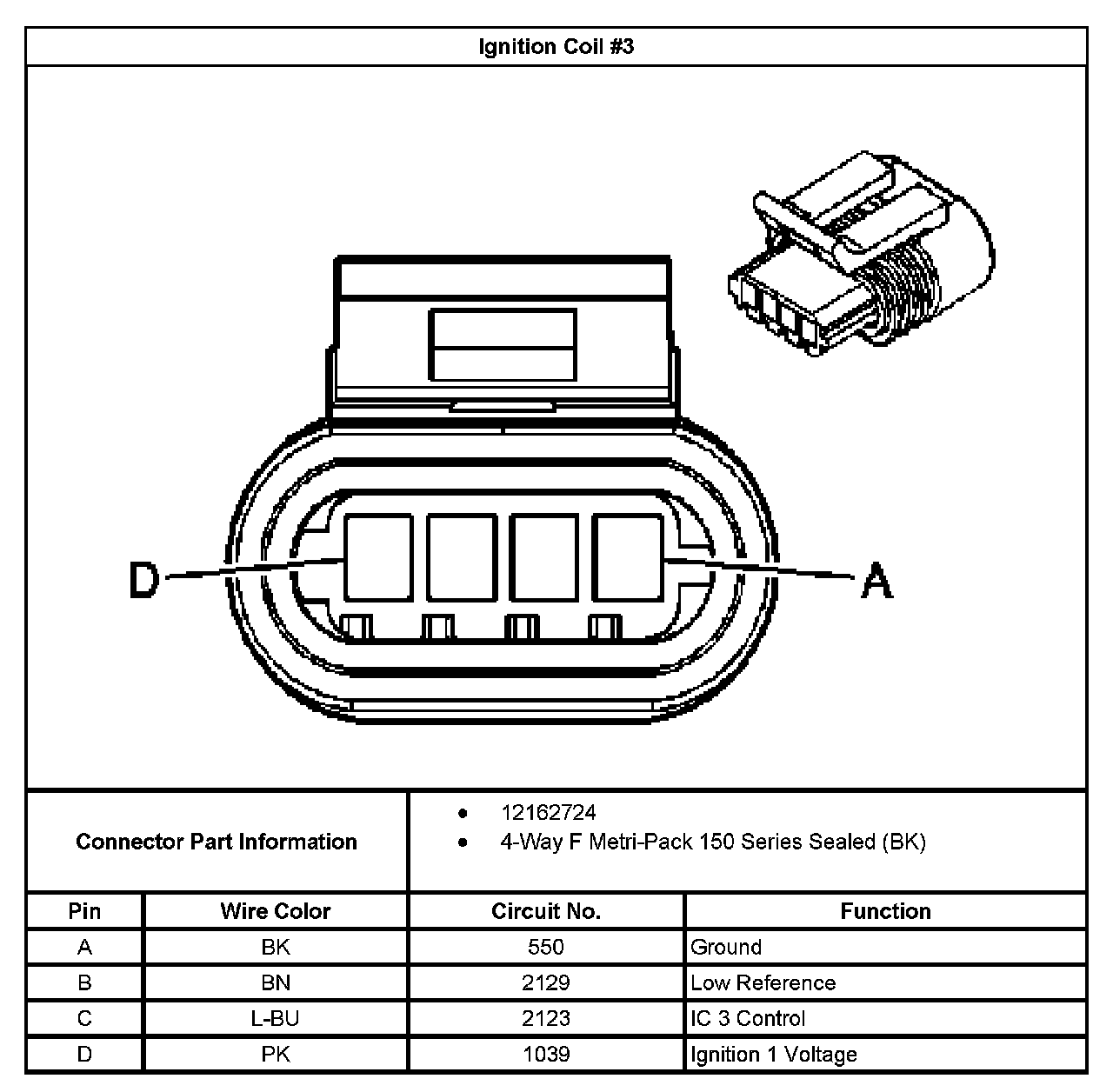 Ignition Coil #3

D

A

Connector Part Information

- 12162724
- 4-Way F Metri-Pack 150 Series Sealed (BK)

| Pin | Wire Color | Circuit No. | Function |
|---|---|---|---|
| A | BK | 550 | Ground |
| B | BN | 2129 | Low Reference |
| C | L-BU | 2123 | IC 3 Control |
| D | PK | 1039 | Ignition 1 Voltage |