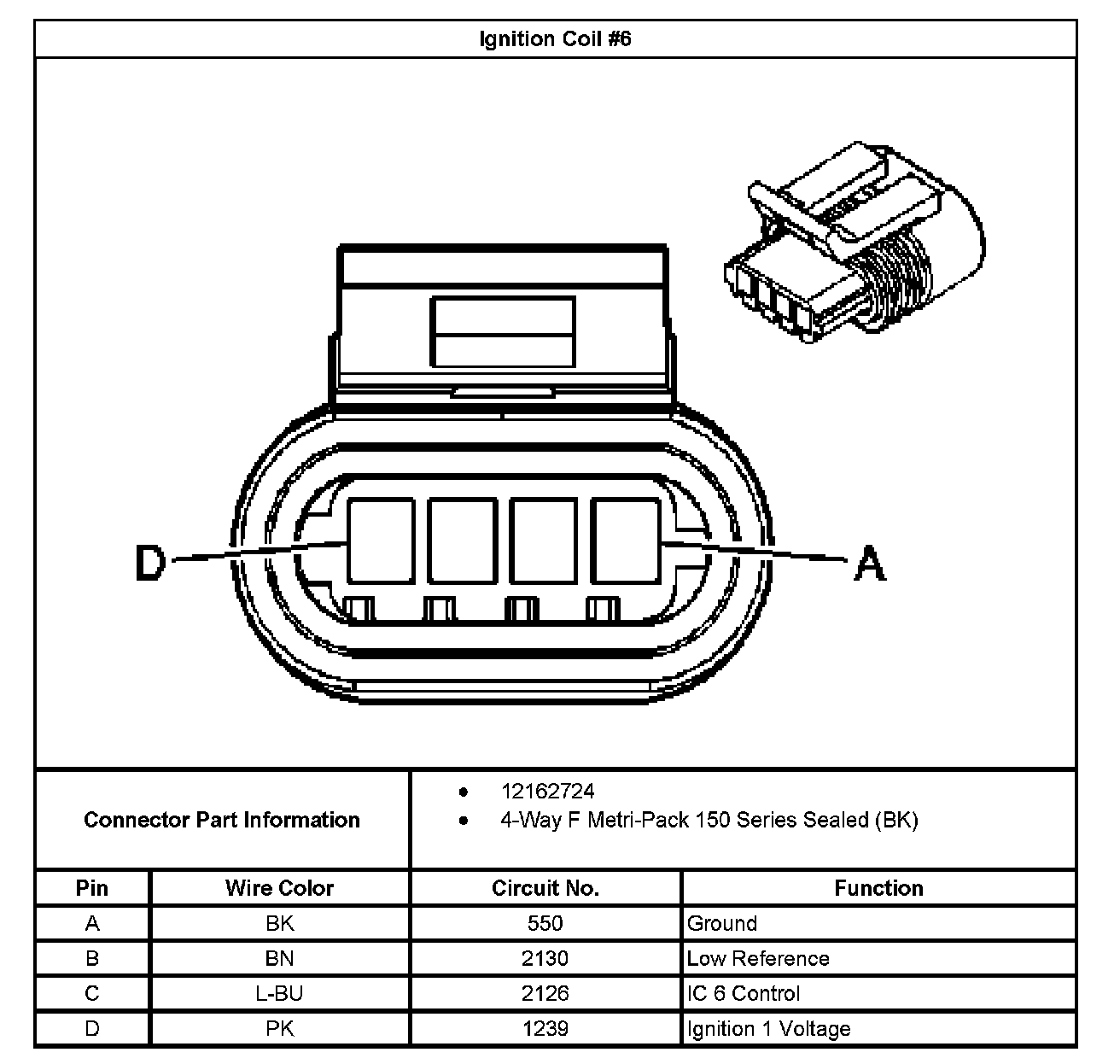 Ignition Coil #6

D

A

Connector Part Information

- 12162724
- 4-Way F Metri-Pack 150 Series Sealed (BK)

| Pin | Wire Color | Circuit No. | Function |
|---|---|---|---|
| A | BK | 550 | Ground |
| B | BN | 2130 | Low Reference |
| C | L-BU | 2126 | IC 6 Control |
| D | PK | 1239 | Ignition 1 Voltage |