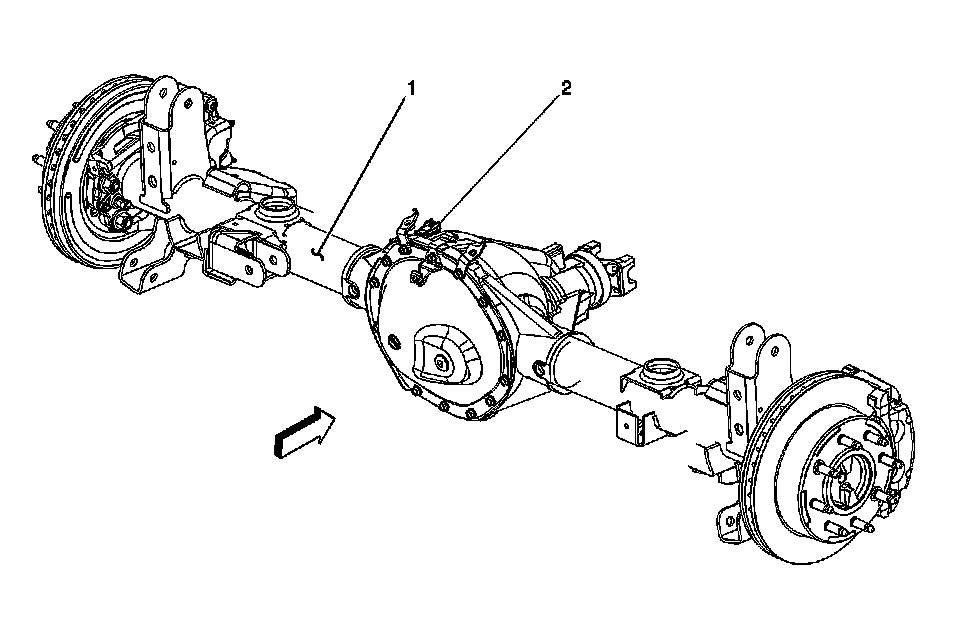 1
2