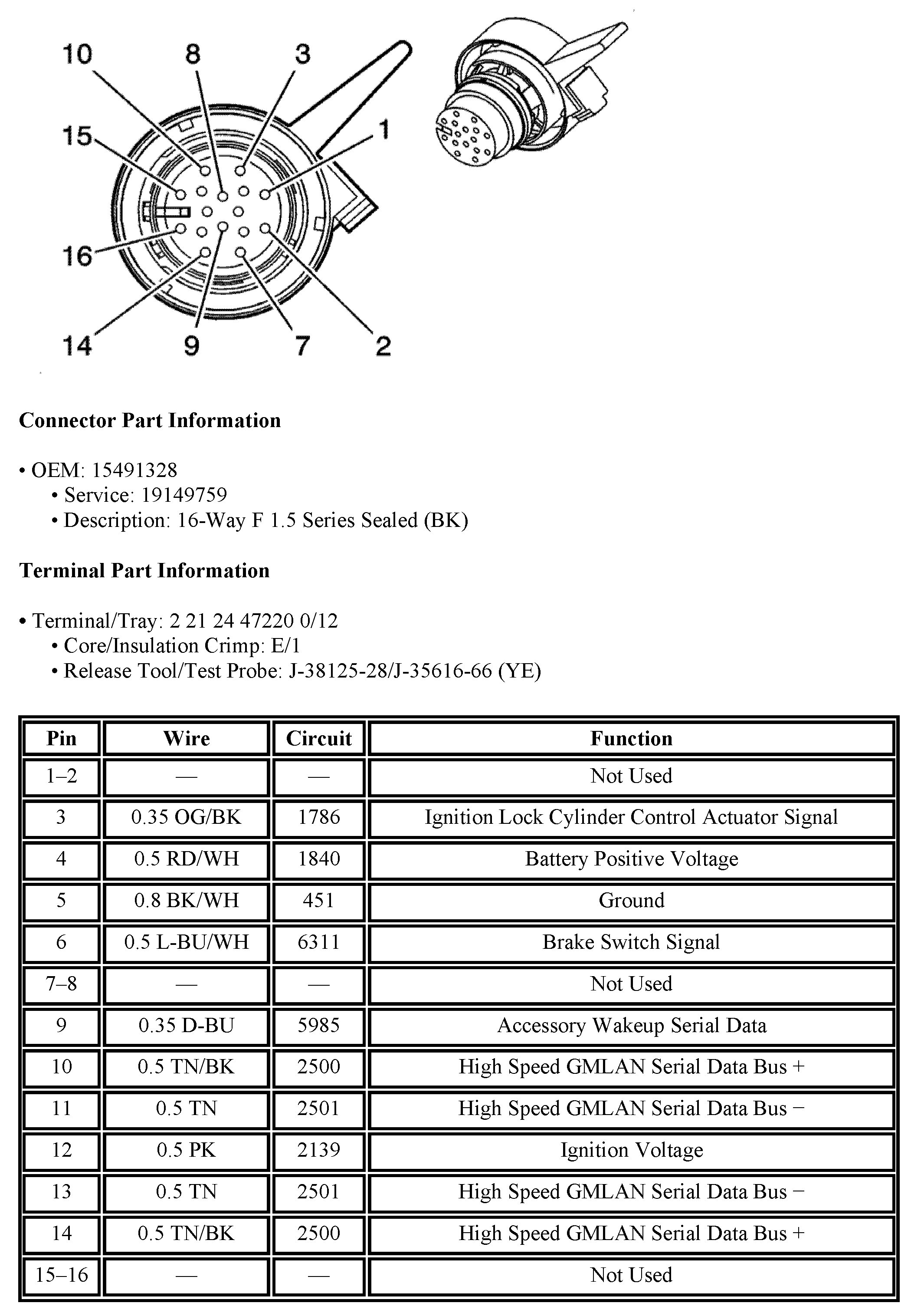 10 8 3
15 1
16
14 9 7 2

**Connector Part Information**

• OEM: 15491328
• Service: 19149759
• Description: 16-Way F 1.5 Series Sealed (BK)

**Terminal Part Information**

• Terminal/Tray: 2 21 24 47220 0/12
• Core/Insulation Crimp: E/1
• Release Tool/Test Probe: J-38125-28/J-35616-66 (YE)

| Pin | Wire | Circuit | Function |
|---|---|---|---|
| 1–2 | — | — | Not Used |
| 3 | 0.35 OG/BK | 1786 | Ignition Lock Cylinder Control Actuator Signal |
| 4 | 0.5 RD/WH | 1840 | Battery Positive Voltage |
| 5 | 0.8 BK/WH | 451 | Ground |
| 6 | 0.5 L-BU/WH | 6311 | Brake Switch Signal |
| 7–8 | — | — | Not Used |
| 9 | 0.35 D-BU | 5985 | Accessory Wakeup Serial Data |
| 10 | 0.5 TN/BK | 2500 | High Speed GMLAN Serial Data Bus + |
| 11 | 0.5 TN | 2501 | High Speed GMLAN Serial Data Bus − |
| 12 | 0.5 PK | 2139 | Ignition Voltage |
| 13 | 0.5 TN | 2501 | High Speed GMLAN Serial Data Bus − |
| 14 | 0.5 TN/BK | 2500 | High Speed GMLAN Serial Data Bus + |
| 15–16 | — | — | Not Used |