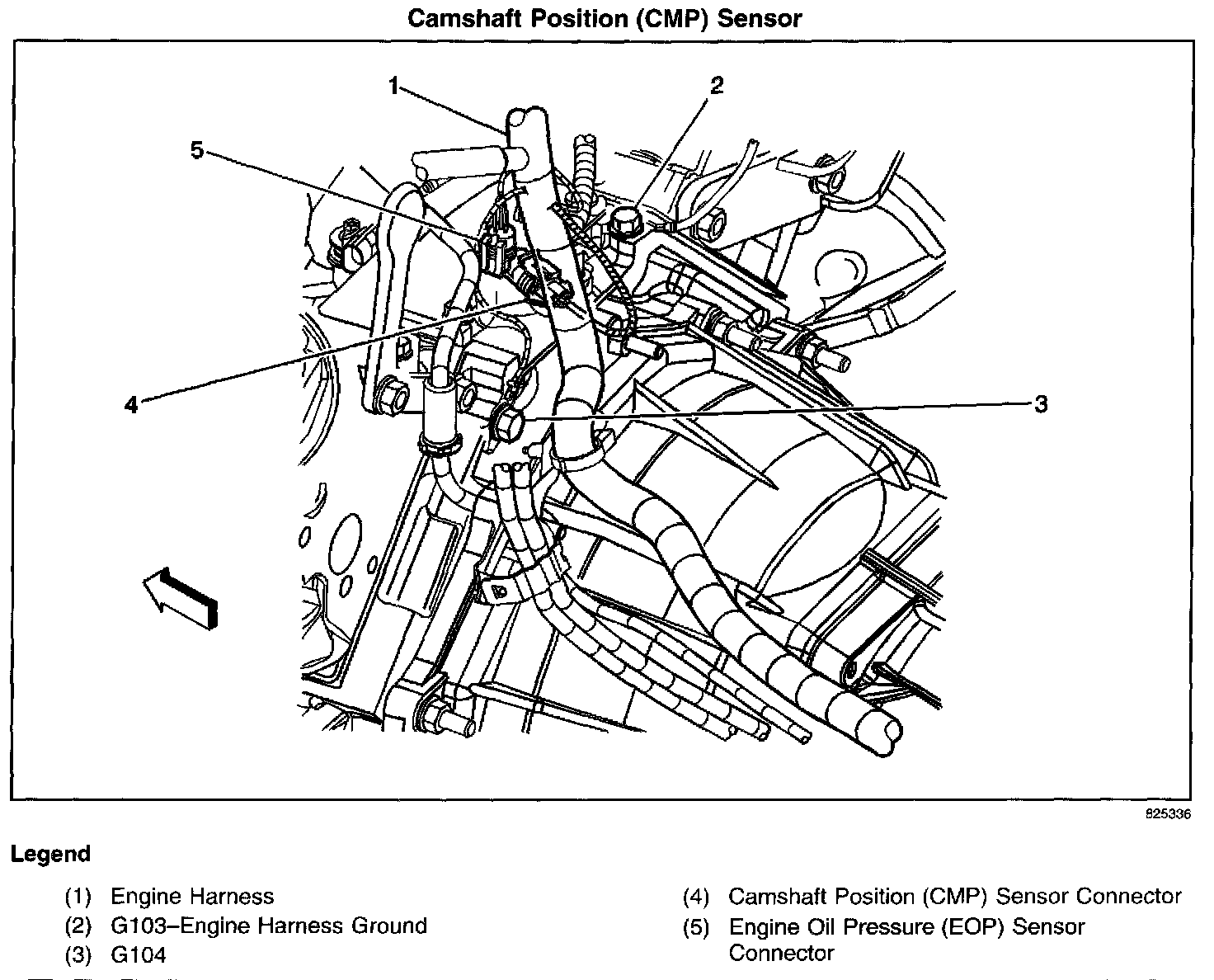 Camshaft Position (CMP) Sensor

1
2
5
4
3

825336

Legend

(1) Engine Harness
(2) G103–Engine Harness Ground
(3) G104

(4) Camshaft Position (CMP) Sensor Connector
(5) Engine Oil Pressure (EOP) Sensor Connector