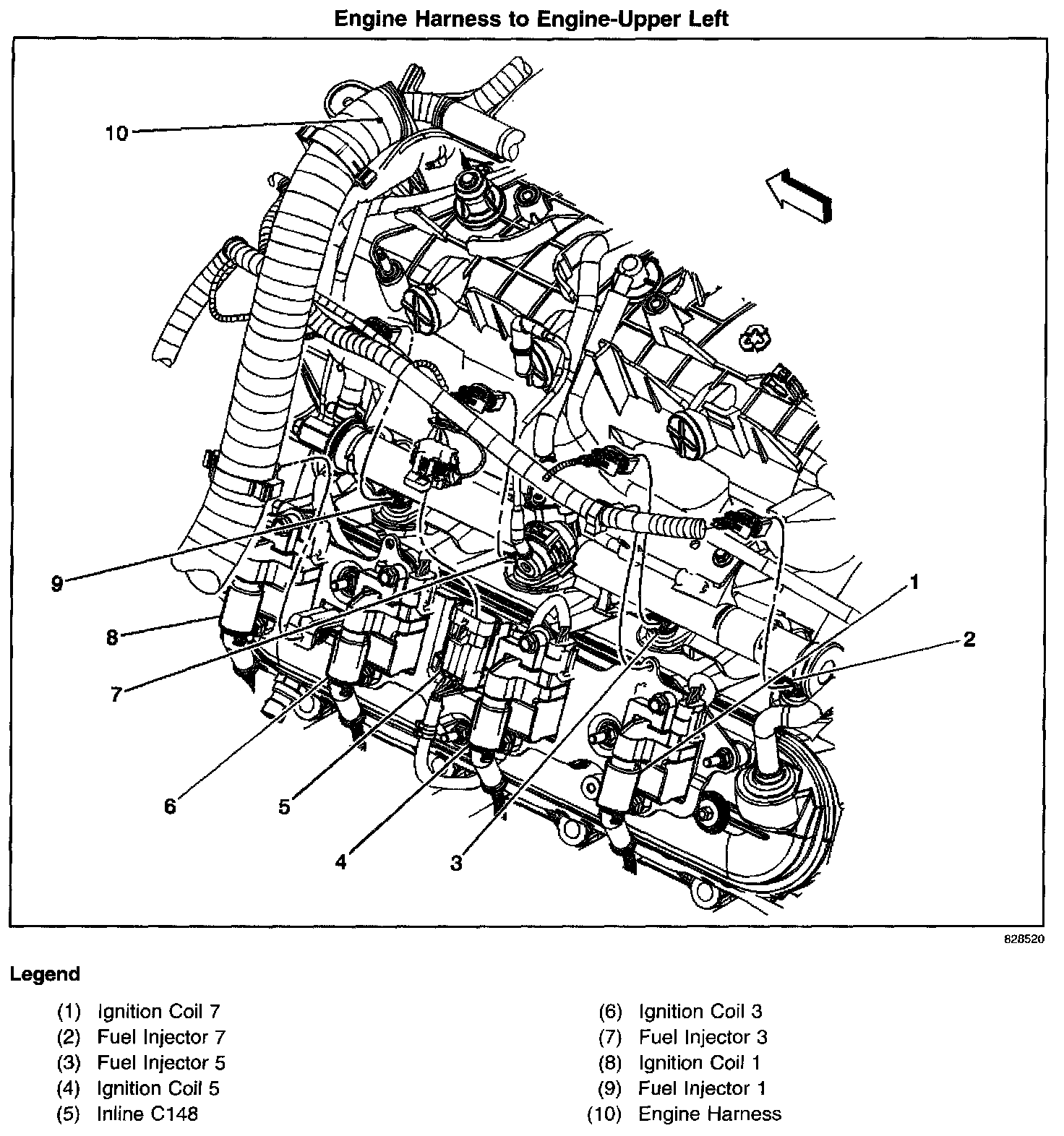 Engine Harness to Engine-Upper Left

10

9

8

7

6

5

4

3

1

2

828520

Legend

(1) Ignition Coil 7
(2) Fuel Injector 7
(3) Fuel Injector 5
(4) Ignition Coil 5
(5) Inline C148

(6) Ignition Coil 3
(7) Fuel Injector 3
(8) Ignition Coil 1
(9) Fuel Injector 1
(10) Engine Harness