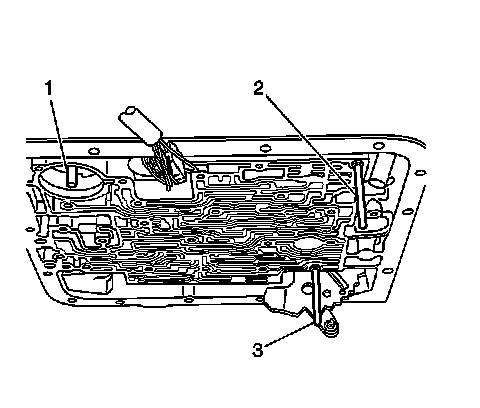 1
2
3