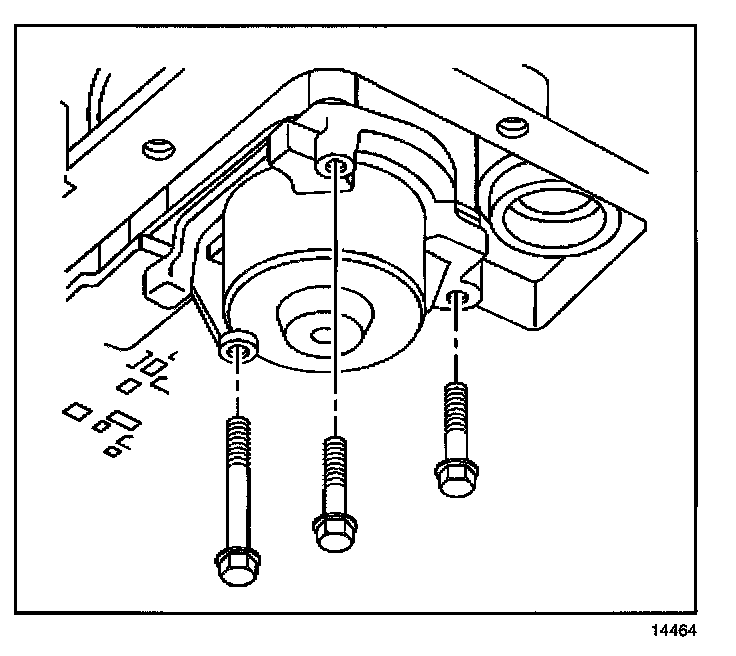 14464