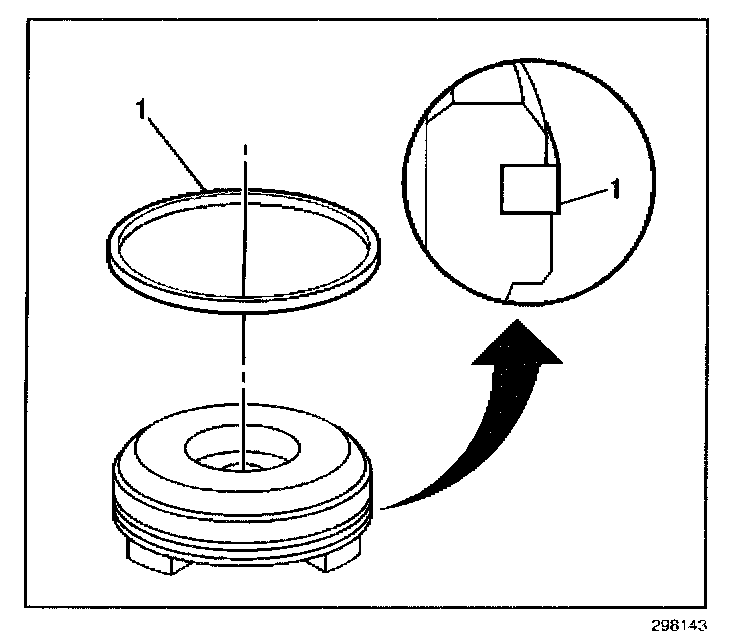 1

1

298143