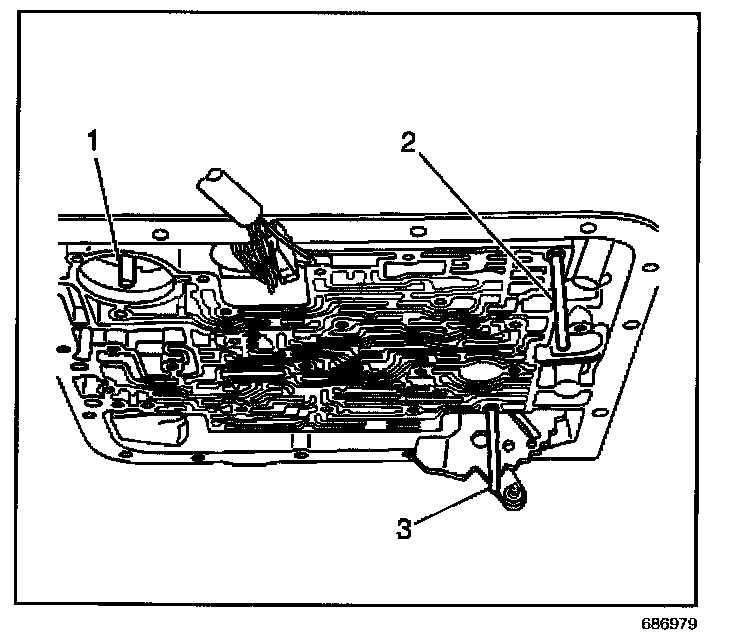 1
2
3
686979